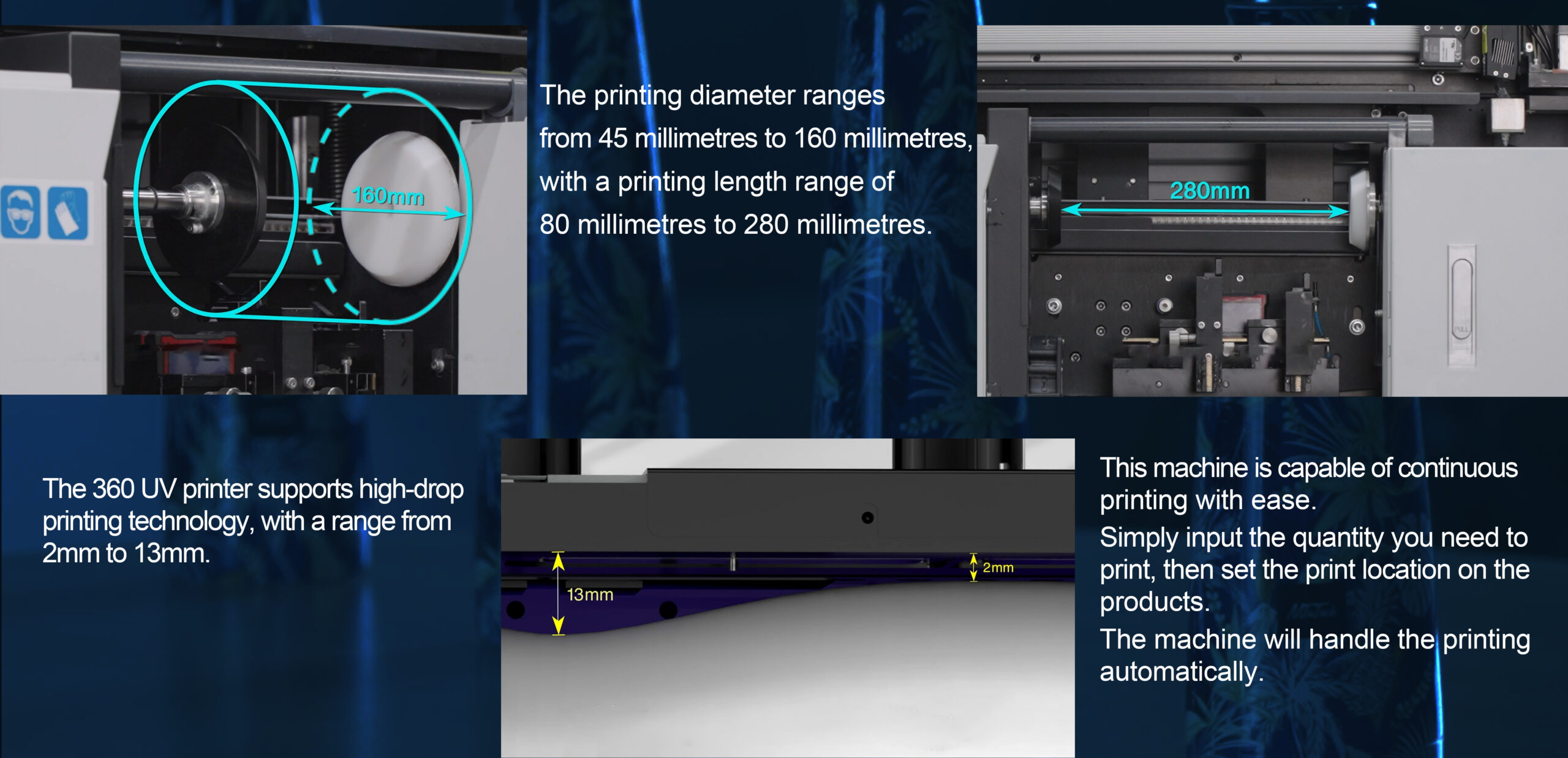 160mm

The printing diameter ranges from 45 millimetres to 160 millimetres, with a printing length range of 80 millimetres to 280 millimetres.

280mm

The 360 UV printer supports high-drop printing technology, with a range from 2mm to 13mm.

13mm

2mm

This machine is capable of continuous printing with ease.
Simply input the quantity you need to print, then set the print location on the products.
The machine will handle the printing automatically.