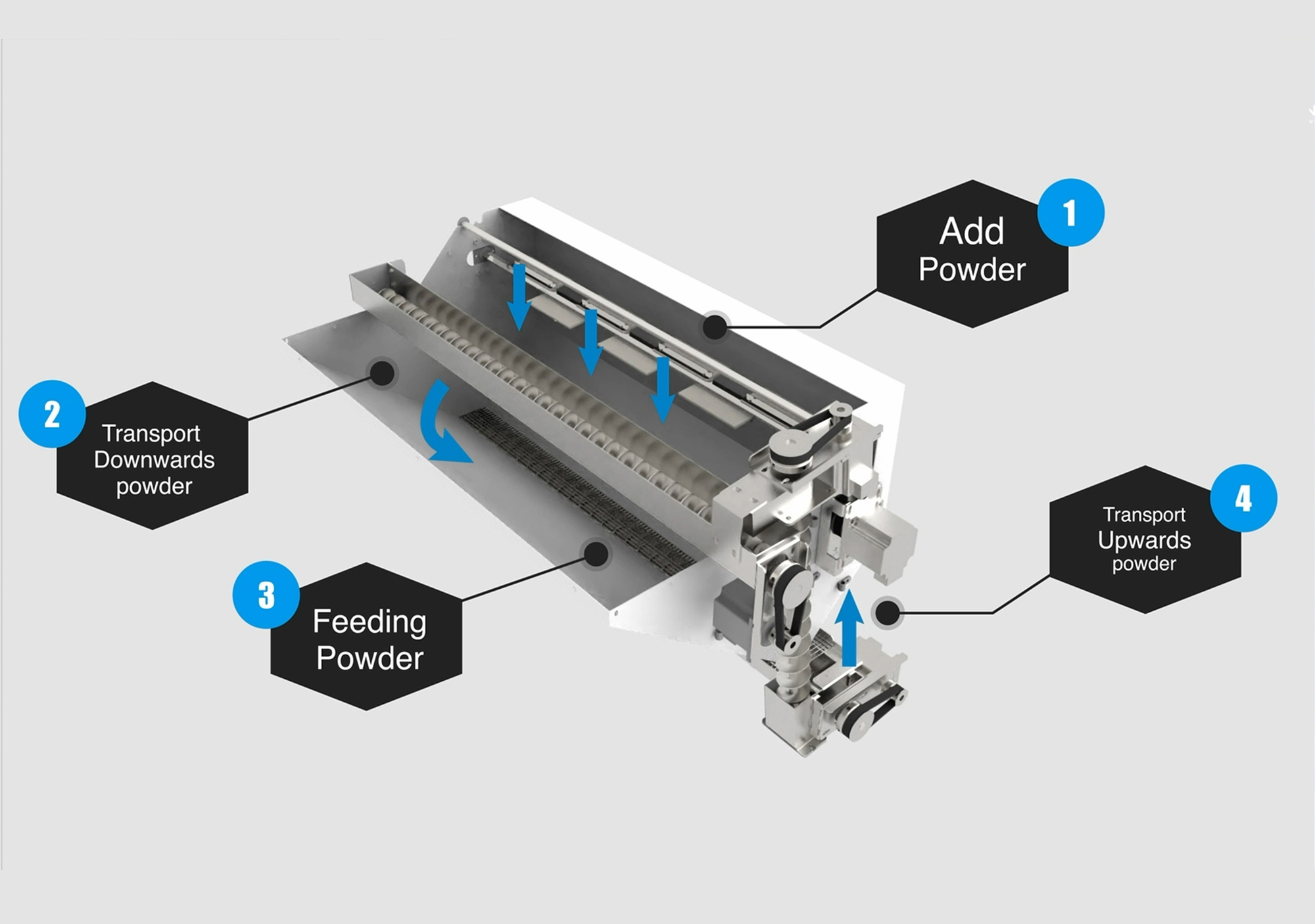 1
Add Powder

2
Transport Downwards powder

3
Feeding Powder

4
Transport Upwards powder