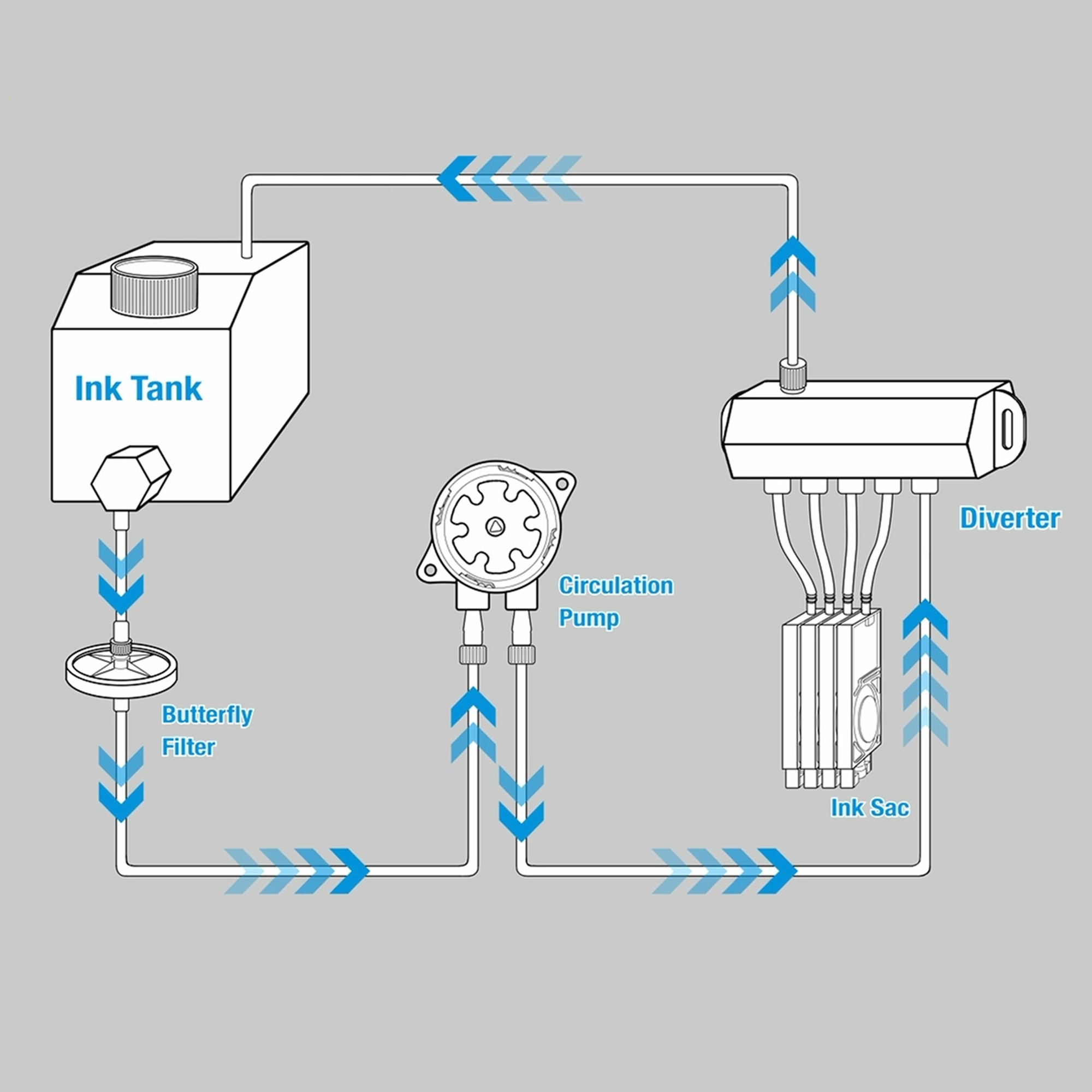 Ink Tank

Diverter

Circulation Pump

Butterfly Filter

Ink Sac